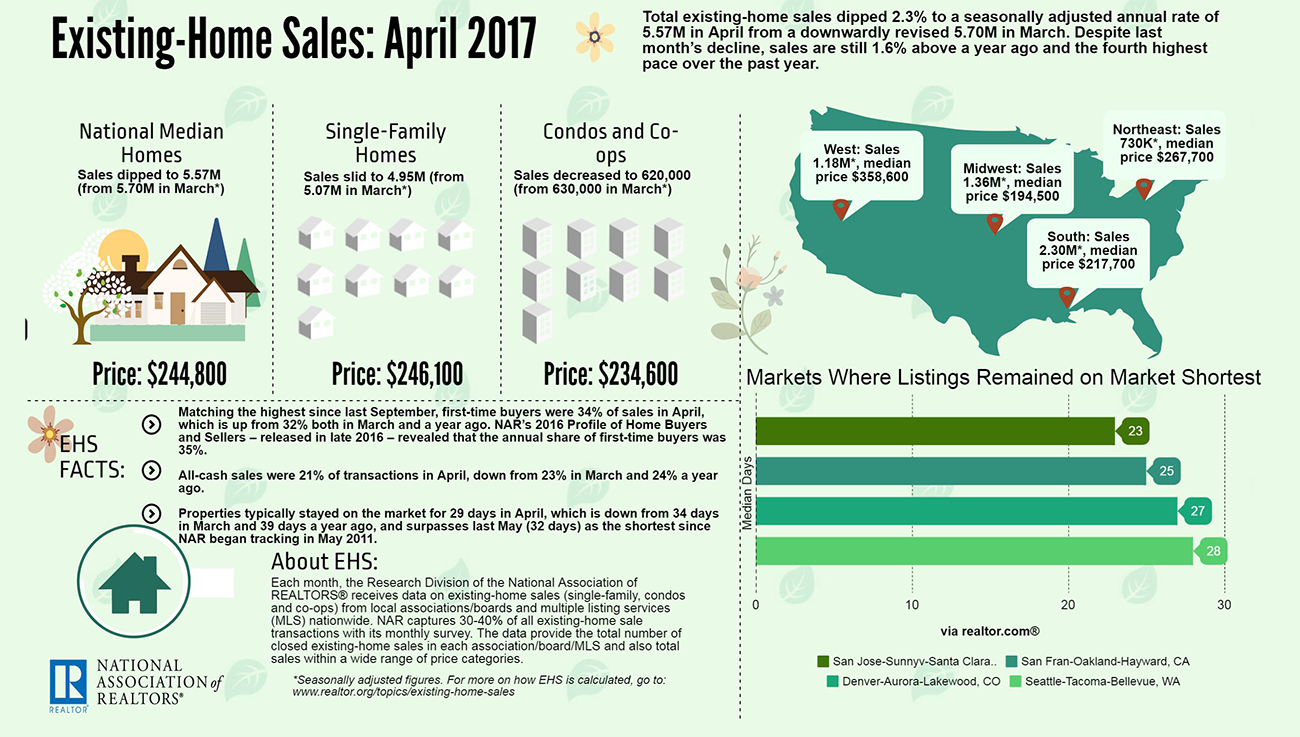 Existing-Home Sales: April 2017

Total existing-home sales dipped 2.3% to a seasonally adjusted annual rate of 5.57M in April from a downwardly revised 5.70M in March. Despite last month's decline, sales are still 1.6% above a year ago and the fourth highest pace over the past year.

National Median Homes
Sales dipped to 5.57M (from 5.70M in March*)

Price: $244,800

Single-Family Homes
Sales slid to 4.95M (from 5.07M in March*)

Price: $246,100

Condos and Co-ops
Sales decreased to 620,000 (from 630,000 in March*)

Price: $234,600

West: Sales 1.18M*, median price $358,600

Midwest: Sales 1.36M*, median price $194,500

Northeast: Sales 730K*, median price $267,700

South: Sales 2.30M*, median price $217,700

EHS FACTS:

Matching the highest since last September, first-time buyers were 34% of sales in April, which is up from 32% both in March and a year ago. NAR's 2016 Profile of Home Buyers and Sellers – released in late 2016 – revealed that the annual share of first-time buyers was 35%.

All-cash sales were 21% of transactions in April, down from 23% in March and 24% a year ago.

Properties typically stayed on the market for 29 days in April, which is down from 34 days in March and 39 days a year ago, and surpasses last May (32 days) as the shortest since NAR began tracking in May 2011.

About EHS:
Each month, the Research Division of the National Association of REALTORS® receives data on existing-home sales (single-family, condos and co-ops) from local associations/boards and multiple listing services (MLS) nationwide. NAR captures 30-40% of all existing-home sale transactions with its monthly survey. The data provide the total number of closed existing-home sales in each association/board/MLS and also total sales within a wide range of price categories.

*Seasonally adjusted figures. For more on how EHS is calculated, go to: www.realtor.org/topics/existing-home-sales

R REALTOR
NATIONAL ASSOCIATION of REALTORS®

Markets Where Listings Remained on Market Shortest

Median Days

23
25
27
28

0 10 20 30

via realtor.com®

San Jose-Sunnyv-Santa Clara..
San Fran-Oakland-Hayward, CA
Denver-Aurora-Lakewood, CO
Seattle-Tacoma-Bellevue, WA